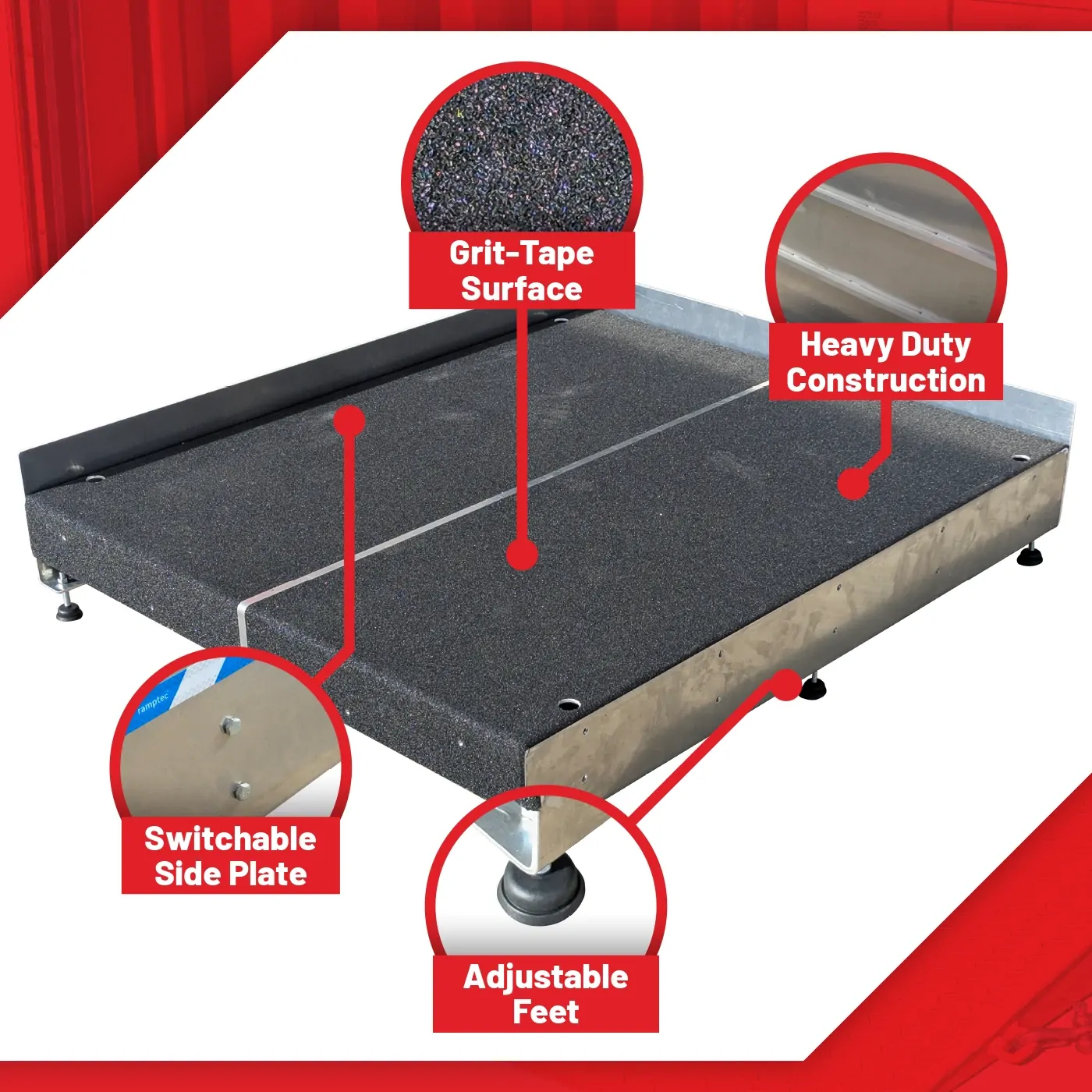 Grit-Tape Surface

Heavy Duty Construction

ramptec

Switchable Side Plate

Adjustable Feet