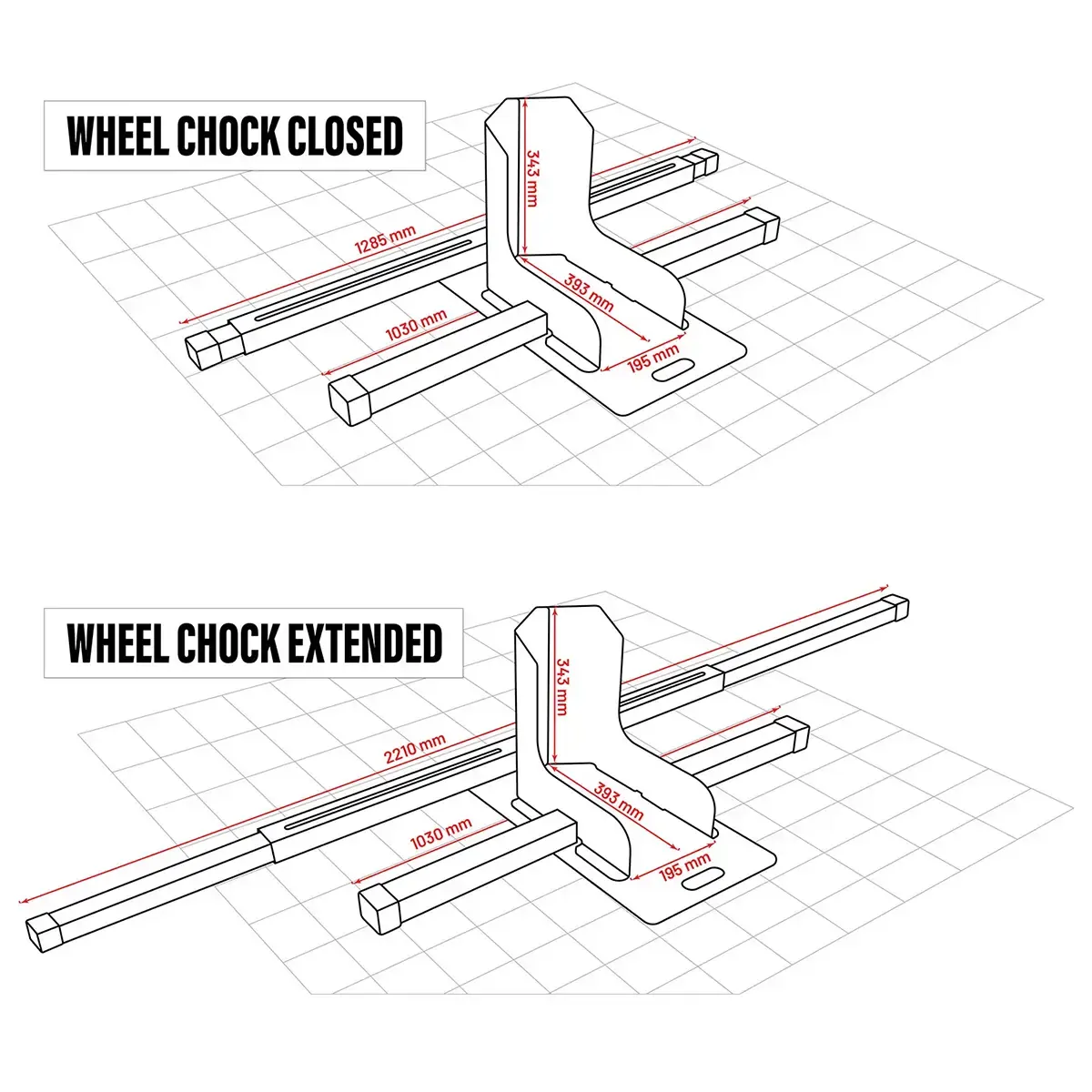 WHEEL CHOCK CLOSED

343 mm

1285 mm

393 mm

1030 mm

195 mm

WHEEL CHOCK EXTENDED

343 mm

2210 mm

393 mm

1030 mm

195 mm